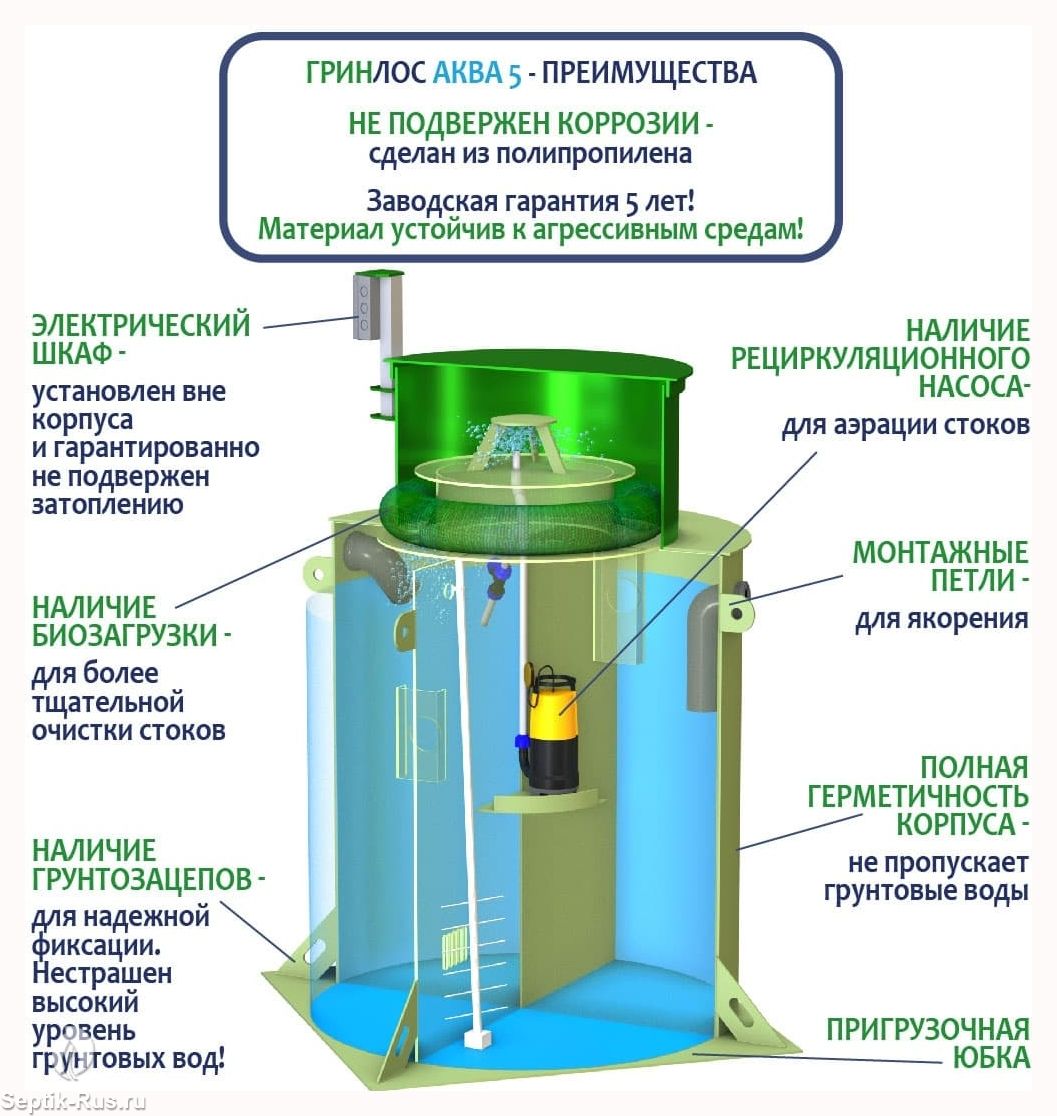 ГРИНЛОС АКВА 5 - ПРЕИМУЩЕСТВА

НЕ ПОДВЕРЖЕН КОРРОЗИИ - сделан из полипропилена

Заводская гарантия 5 лет!
Материал устойчив к агрессивным средам!

ЭЛЕКТРИЧЕСКИЙ ШКАФ - установлен вне корпуса и гарантированно не подвержен затоплению

НАЛИЧИЕ БИОЗАГРУЗКИ - для более тщательной очистки стоков

НАЛИЧИЕ ГРУНТОЗАЦЕПОВ - для надежной фиксации. Нестрашен высокий уровень грунтовых вод!

НАЛИЧИЕ РЕЦИРКУЛЯЦИОННОГО НАСОСА- для аэрации стоков

МОНТАЖНЫЕ ПЕТЛИ - для якорения

ПОЛНАЯ ГЕРМЕТИЧНОСТЬ КОРПУСА - не пропускает грунтовые воды

ПРИГРУЗОЧНАЯ ЮБКА

Septik-Rus.ru